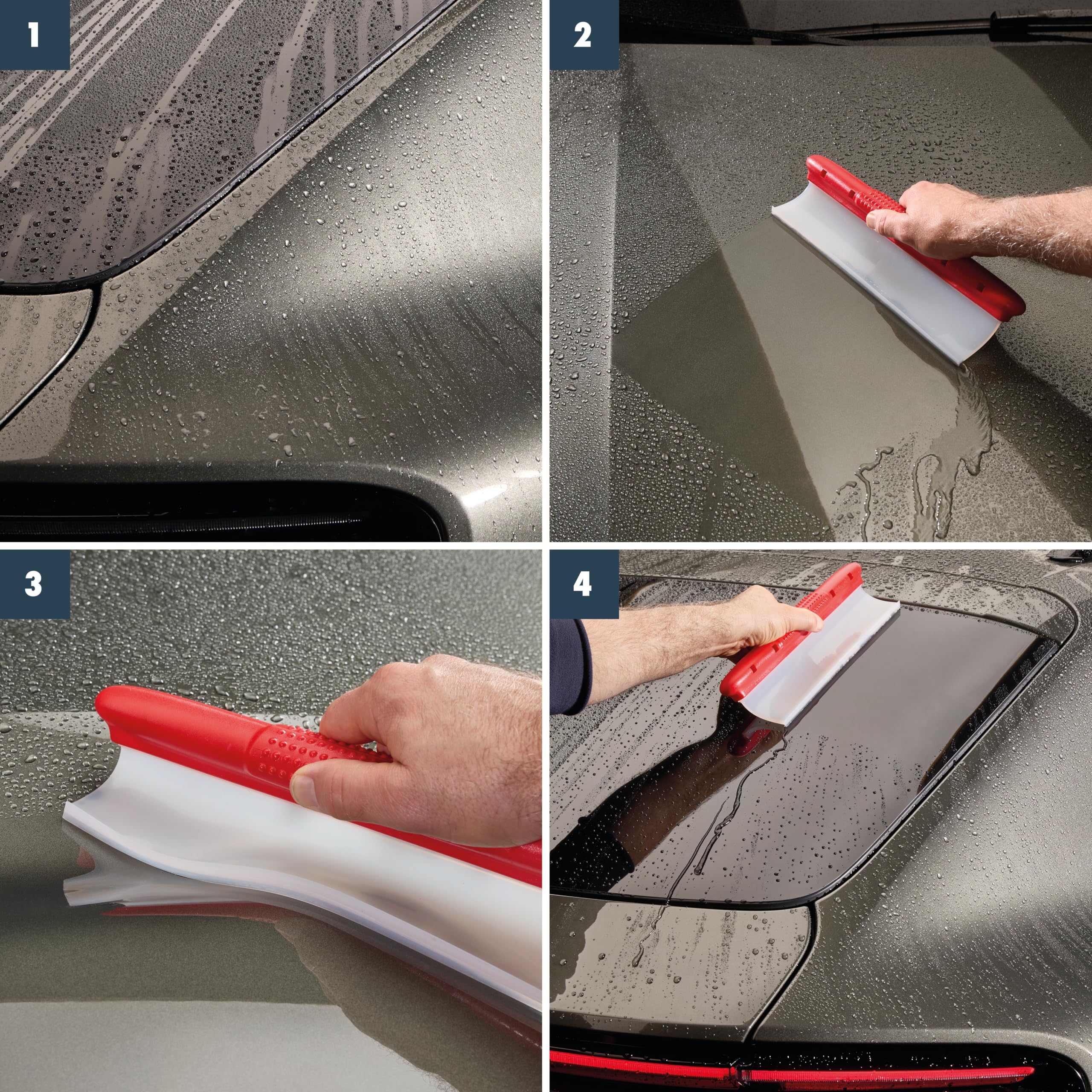 1

2

3

4